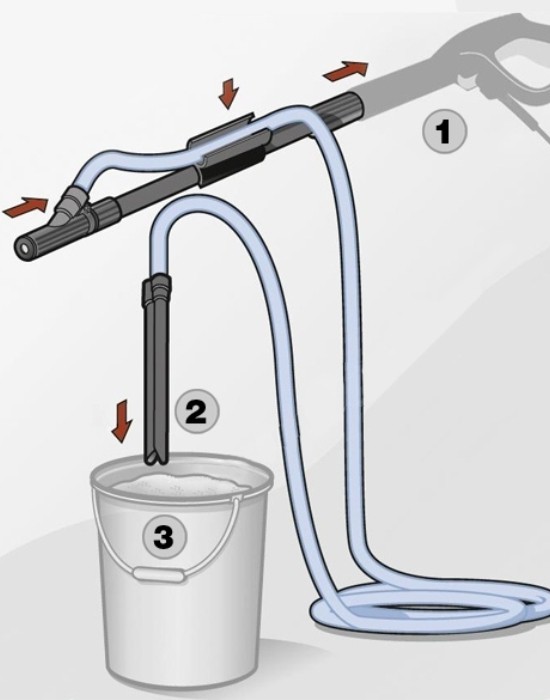 1

2

3